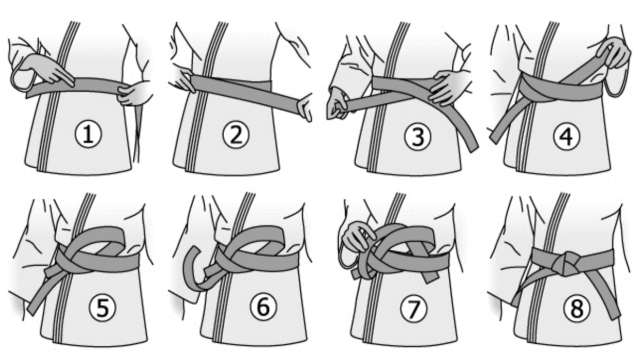 1 2 3 4
5 6 7 8